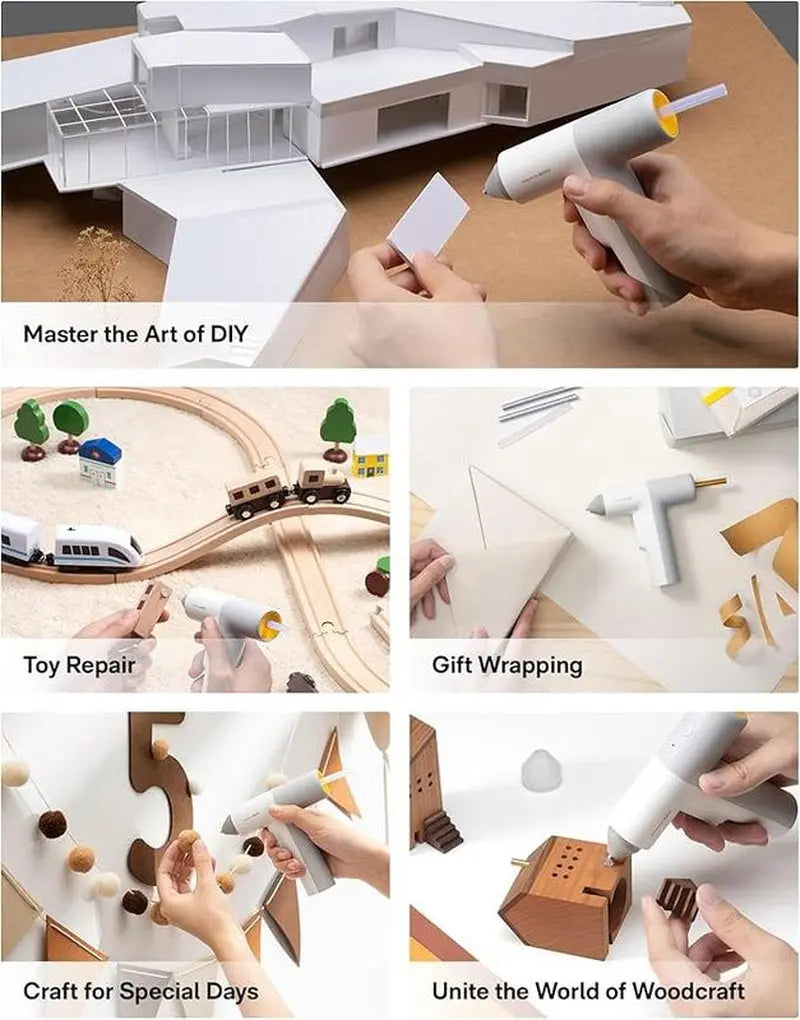 Master the Art of DIY

Toy Repair

Gift Wrapping

Craft for Special Days

Unite the World of Woodcraft