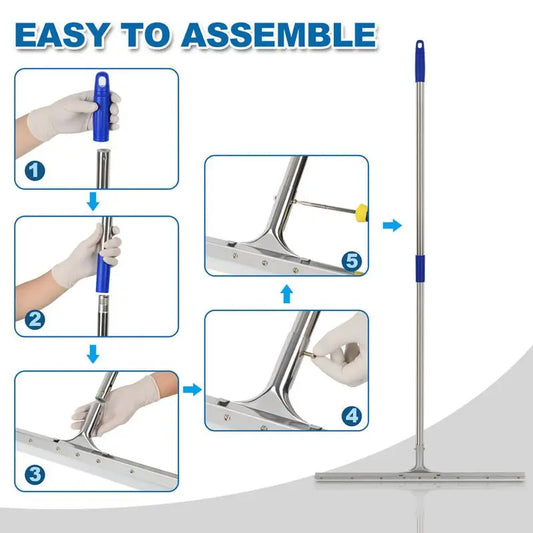 EASY TO ASSEMBLE

1

2

3

4

5