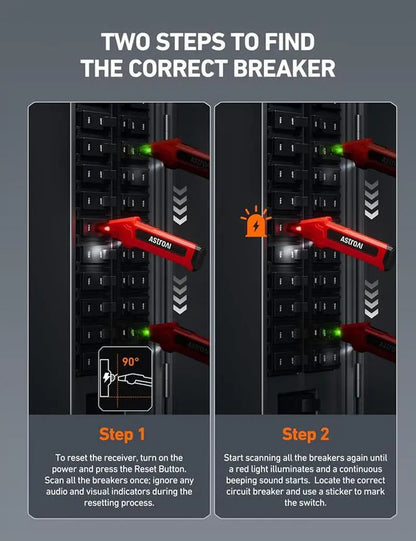 TWO STEPS TO FIND THE CORRECT BREAKER

AstroAI

90°

Step 1

To reset the receiver, turn on the power and press the Reset Button. Scan all the breakers once; ignore any audio and visual indicators during the resetting process.

AstroAI

Step 2

Start scanning all the breakers again until a red light illuminates and a continuous beeping sound starts. Locate the correct circuit breaker and use a sticker to mark the switch.