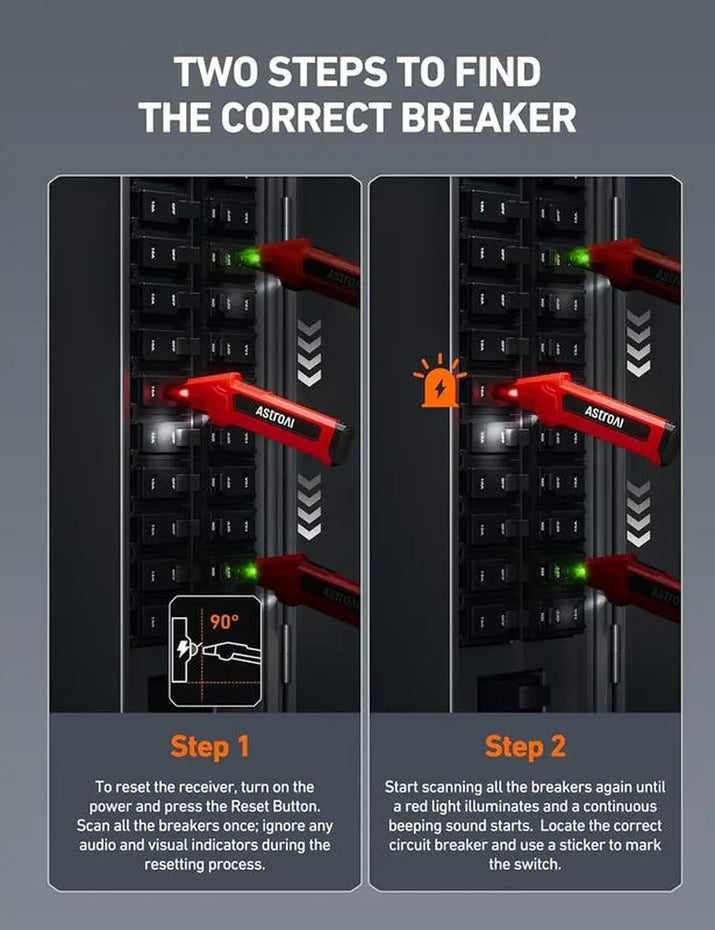 TWO STEPS TO FIND THE CORRECT BREAKER

AstroAI

AstroAI

AstroAI

90°

Step 1

To reset the receiver, turn on the power and press the Reset Button. Scan all the breakers once; ignore any audio and visual indicators during the resetting process.

AstroAI

AstroAI

AstroAI

Step 2

Start scanning all the breakers again until a red light illuminates and a continuous beeping sound starts. Locate the correct circuit breaker and use a sticker to mark the switch.