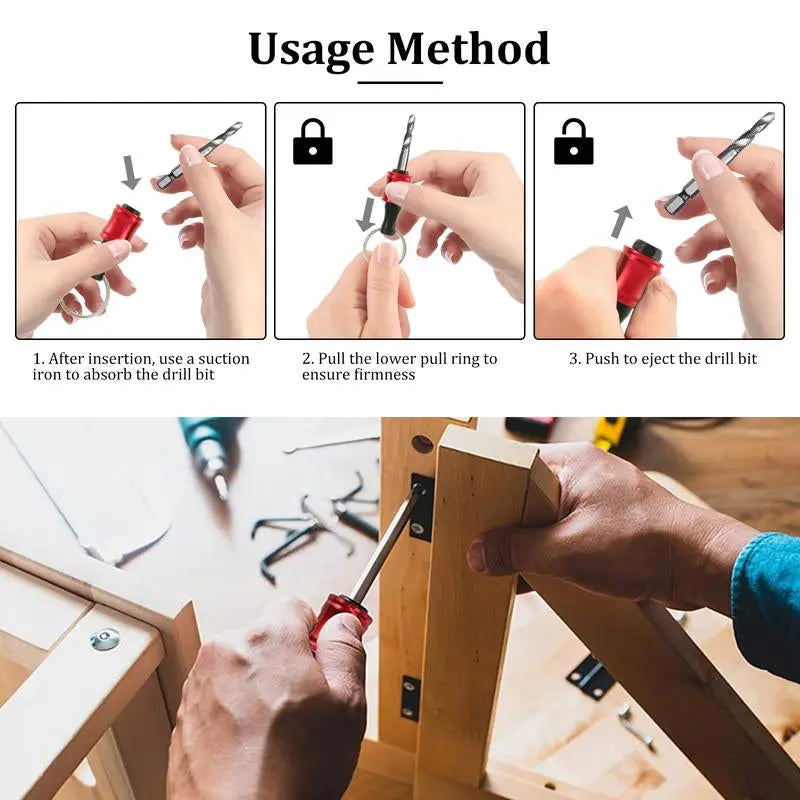 Usage Method

1. After insertion, use a suction iron to absorb the drill bit

2. Pull the lower pull ring to ensure firmness

3. Push to eject the drill bit