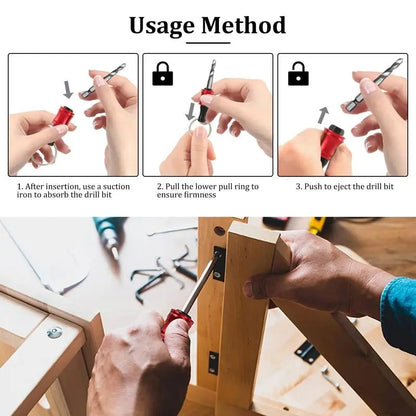 Usage Method

1. After insertion, use a suction iron to absorb the drill bit

2. Pull the lower pull ring to ensure firmness

3. Push to eject the drill bit