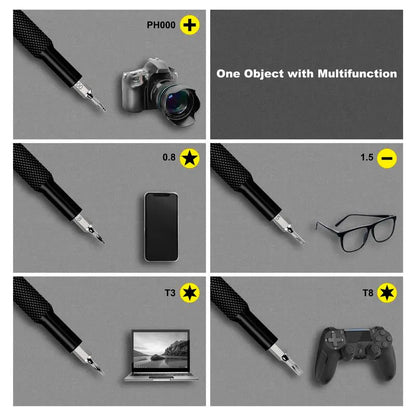 PH000

One Object with Multifunction

0.8

1.5

T3

T8