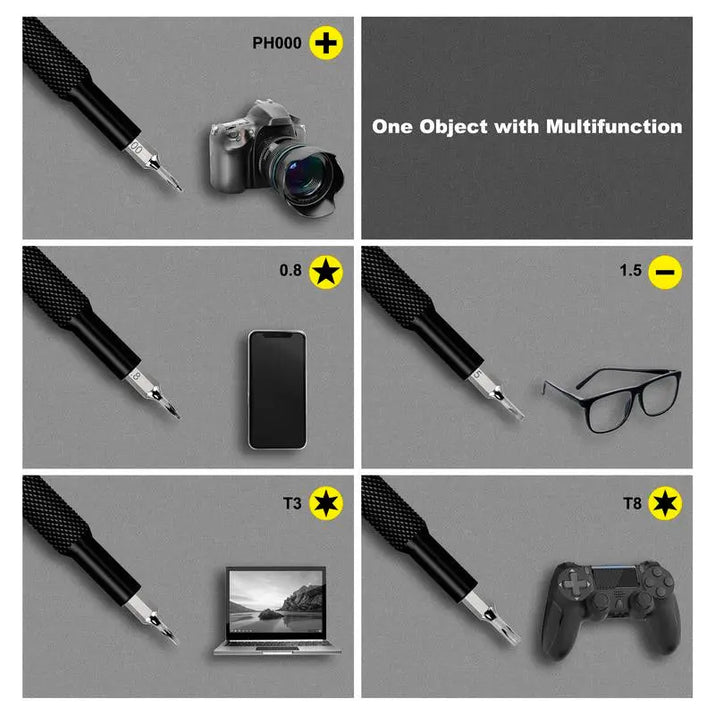 PH000

One Object with Multifunction

0.8

1.5

T3

T8