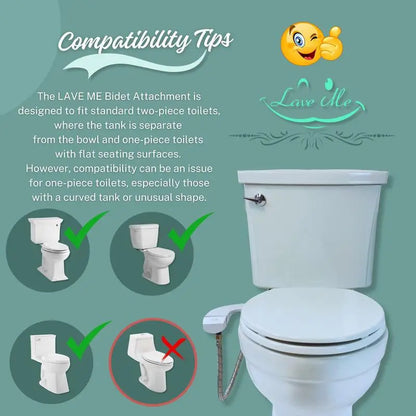 Compatibility Tips

The LAVE ME Bidet Attachment is designed to fit standard two-piece toilets, where the tank is separate from the bowl and one-piece toilets with flat seating surfaces. However, compatibility can be an issue for one-piece toilets, especially those with a curved tank or unusual shape.

Lave Me