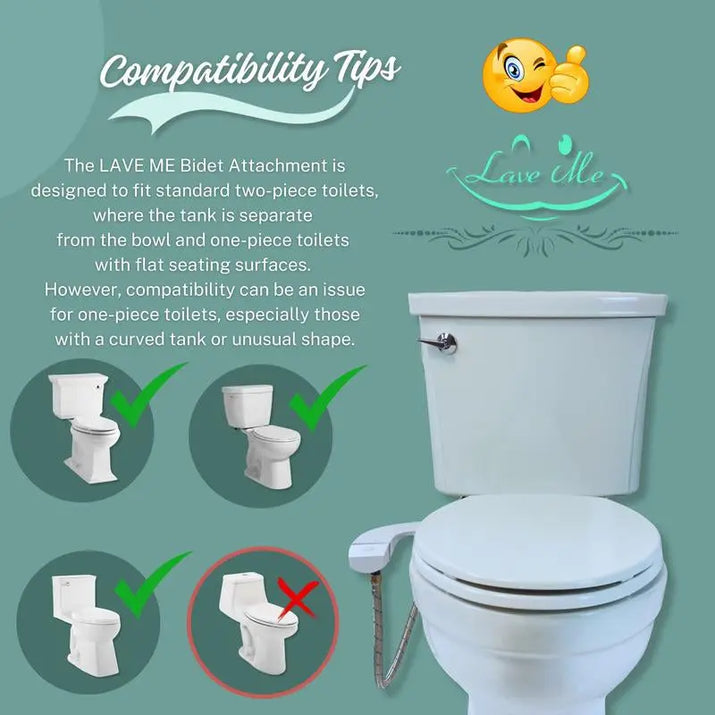 Compatibility Tips

The LAVE ME Bidet Attachment is designed to fit standard two-piece toilets, where the tank is separate from the bowl and one-piece toilets with flat seating surfaces. However, compatibility can be an issue for one-piece toilets, especially those with a curved tank or unusual shape.

Lave Me