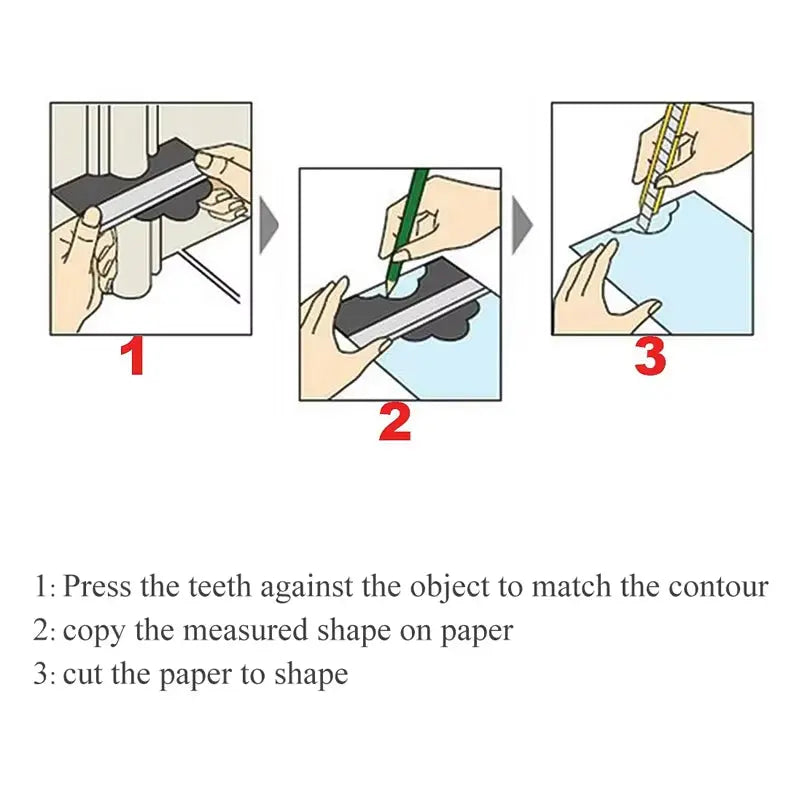 1

2

3

1: Press the teeth against the object to match the contour
2: copy the measured shape on paper
3: cut the paper to shape